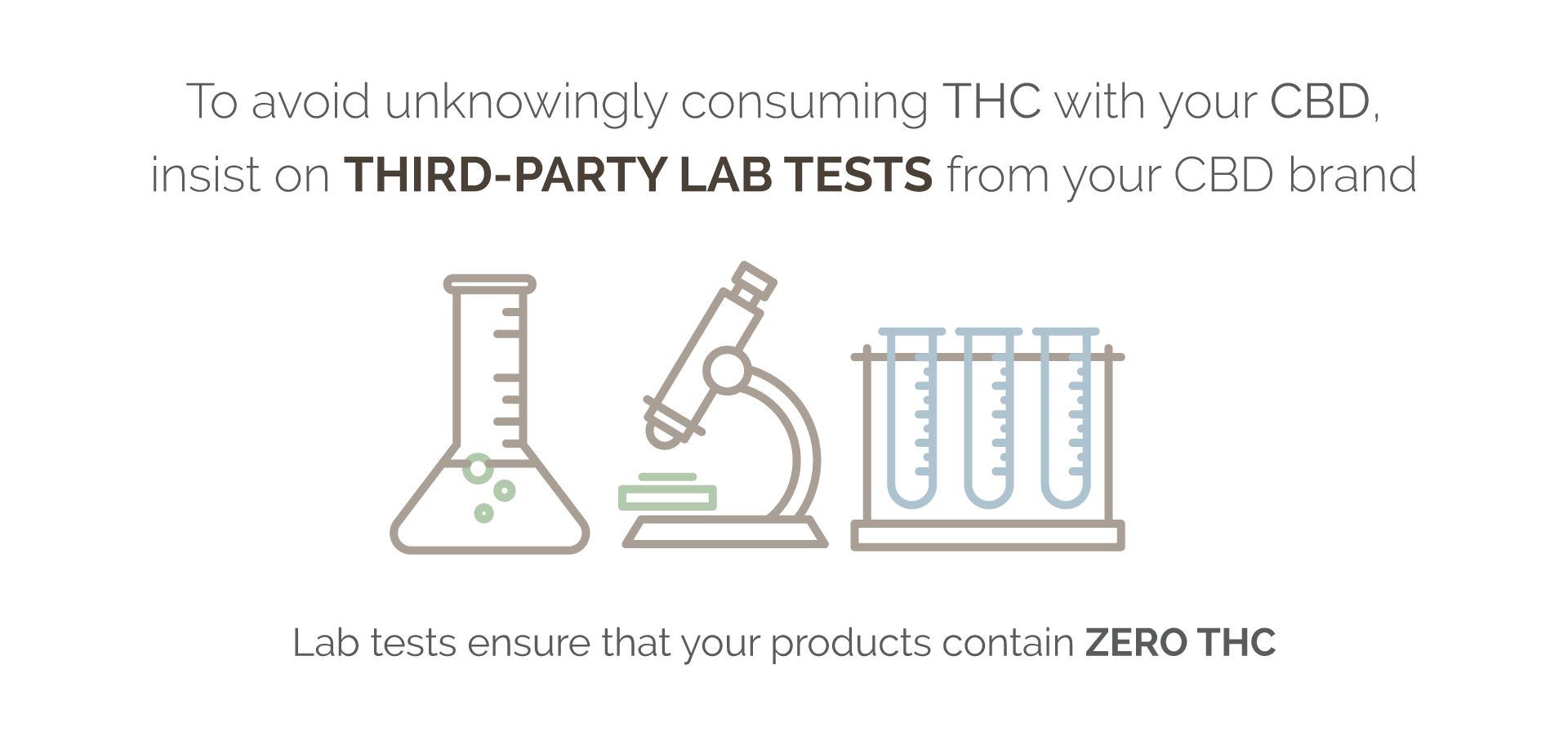 To avoid unknowingly consuming THC with your CBD, insist on THIRD-PARTY LAB TESTS from your CBD brand

Lab tests ensure that your products contain ZERO THC