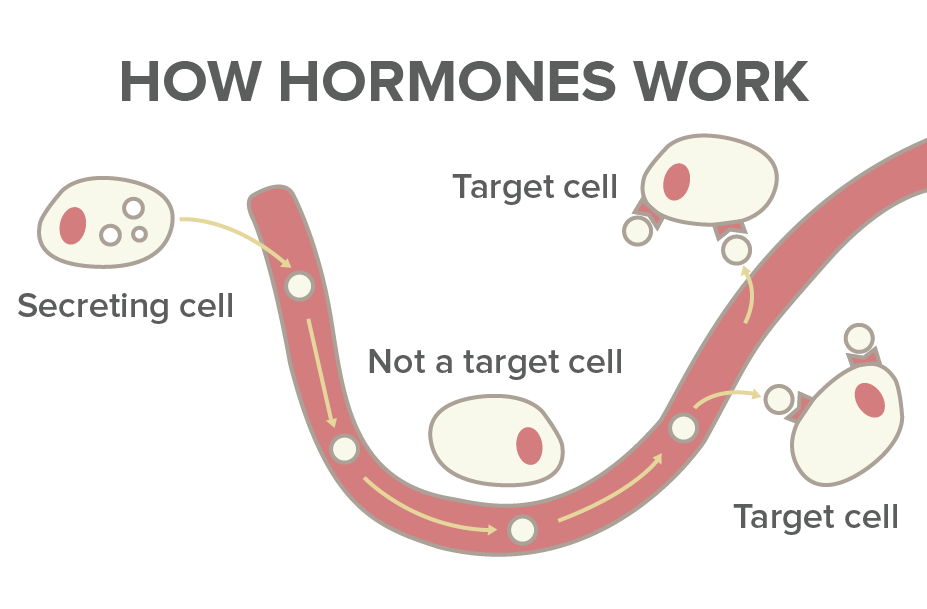 HOW HORMONES WORK

Target cell

Secreting cell

Not a target cell

Target cell