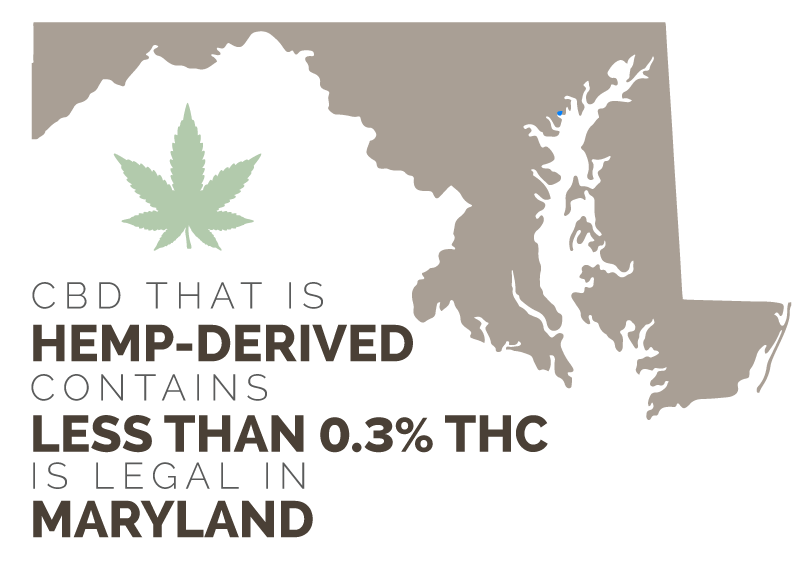 CBD THAT IS
HEMP-DERIVED
CONTAINS
LESS THAN 0.3% THC
IS LEGAL IN
MARYLAND